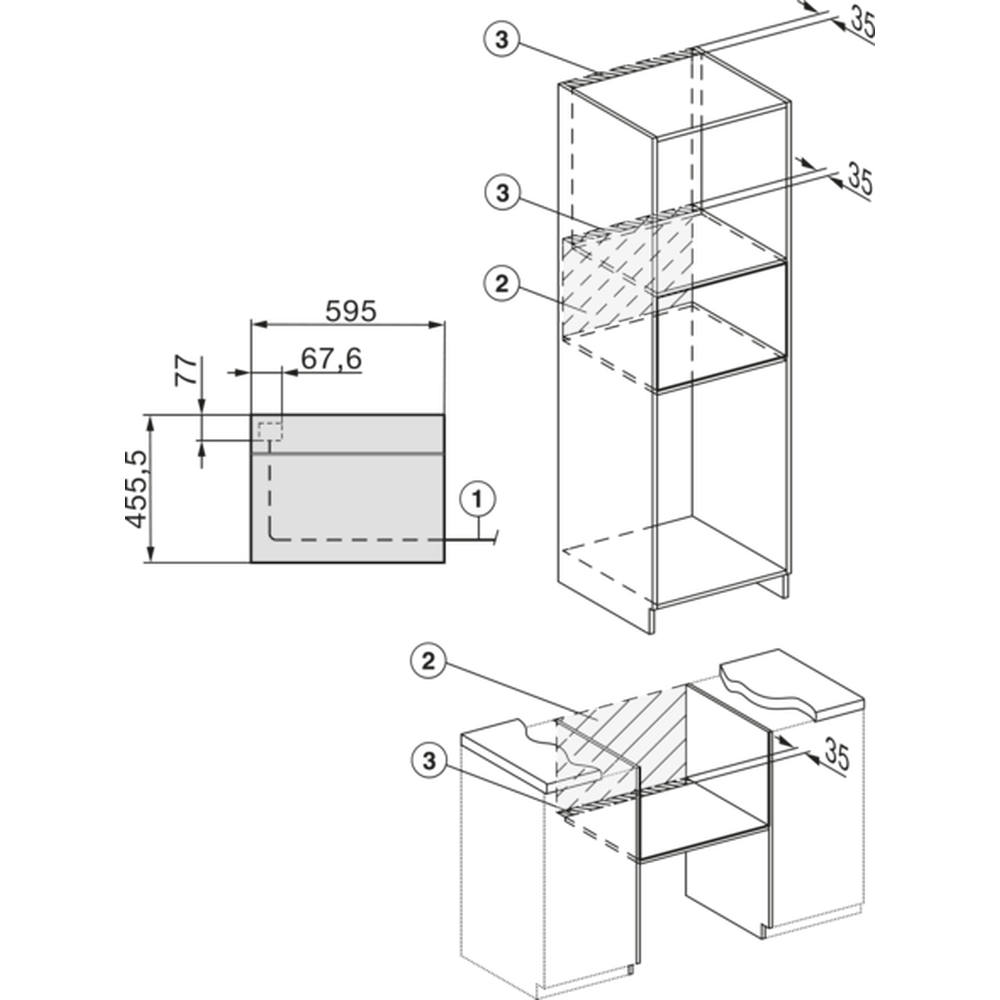 3
35
3
35
2
595
77
67,6
455,5
1
2
3
35