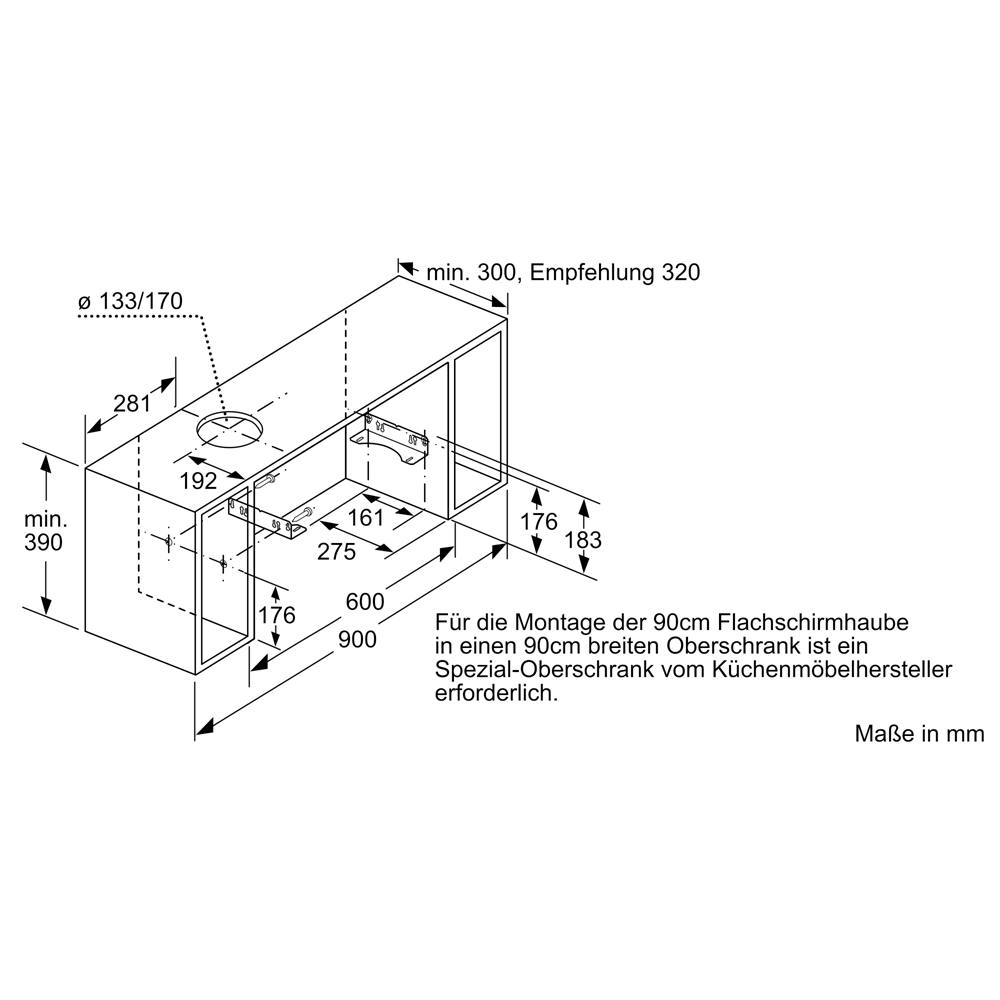 min. 300, Empfehlung 320

ø 133/170

281

192

min.
390

161

275

176

183

176

600

900

Für die Montage der 90cm Flachschirmhaube in einen 90cm breiten Oberschrank ist ein Spezial-Oberschrank vom Küchenmöbelhersteller erforderlich.

Maße in mm