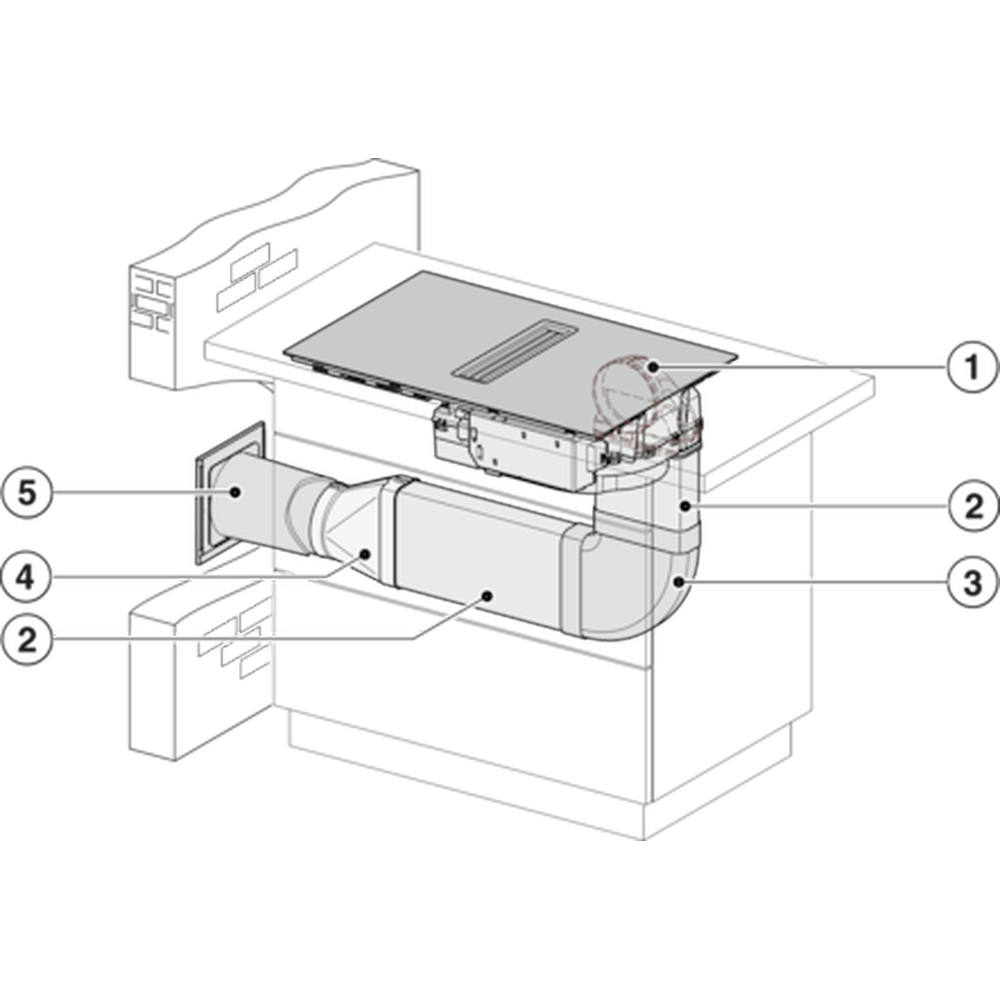 1
5
2
4
3
2