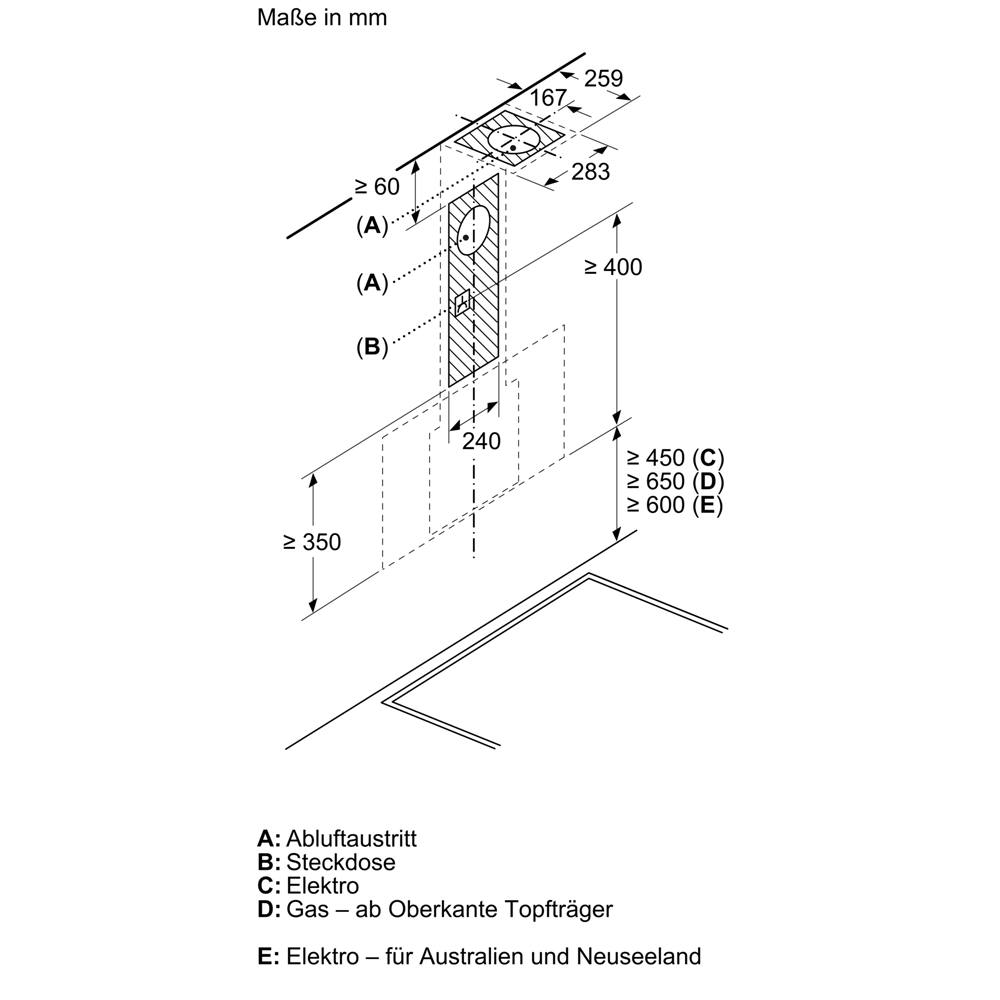 Maße in mm

259
167
283
≥ 60
(A)
(A)
(B)
≥ 400
240
≥ 450 (C)
≥ 650 (D)
≥ 600 (E)
≥ 350

A: Abluftaustritt
B: Steckdose
C: Elektro
D: Gas – ab Oberkante Topfträger

E: Elektro – für Australien und Neuseeland