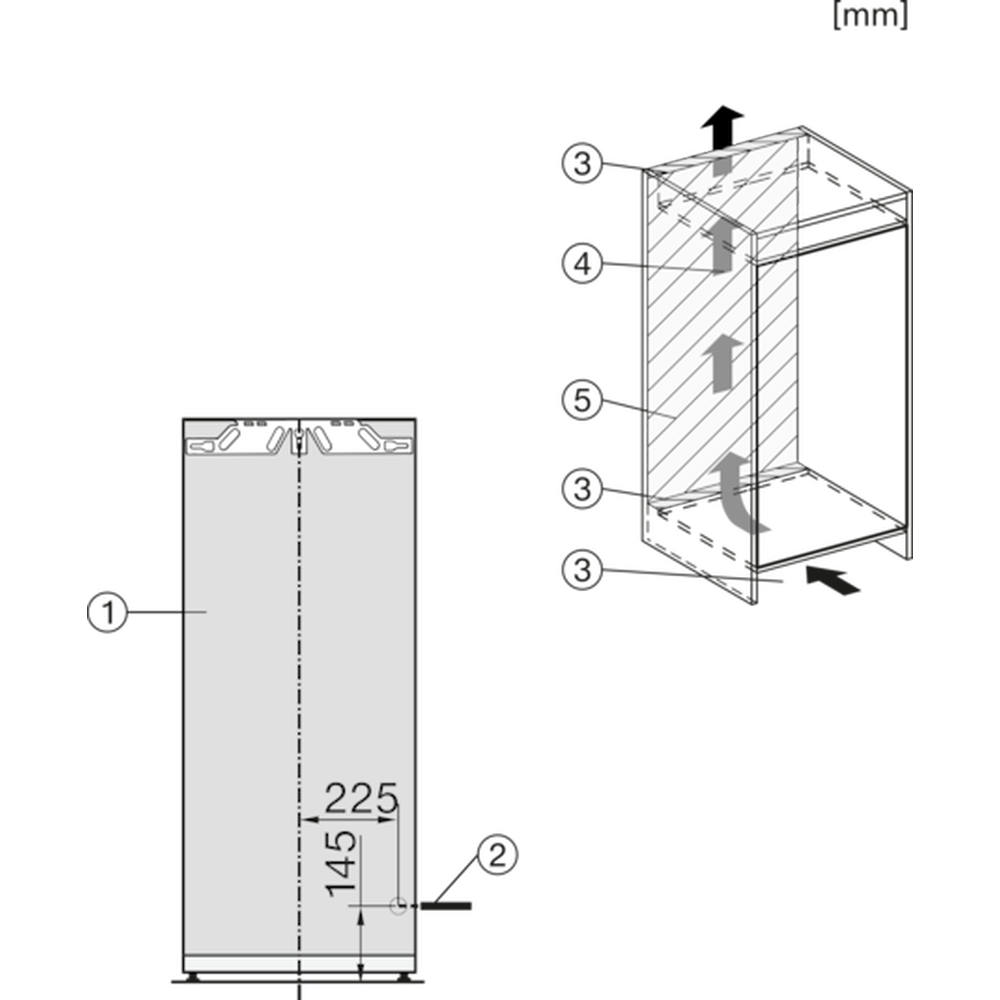 [mm]

3

4

5

3

3

1

225

145

2